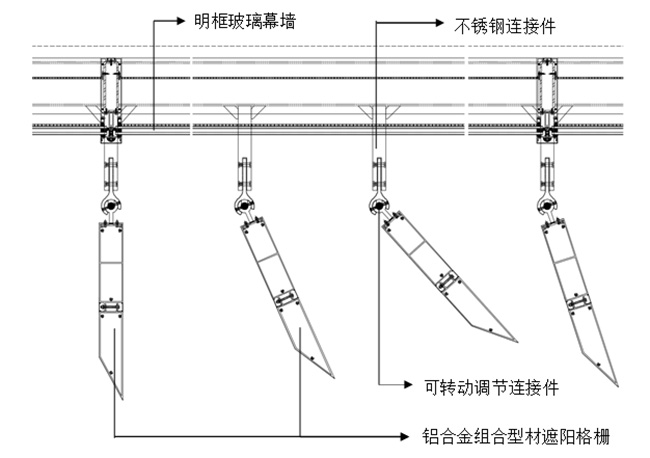 明框玻璃幕墙

不锈钢连接件

可转动调节连接件

铝合金组合型材遮阳格栅